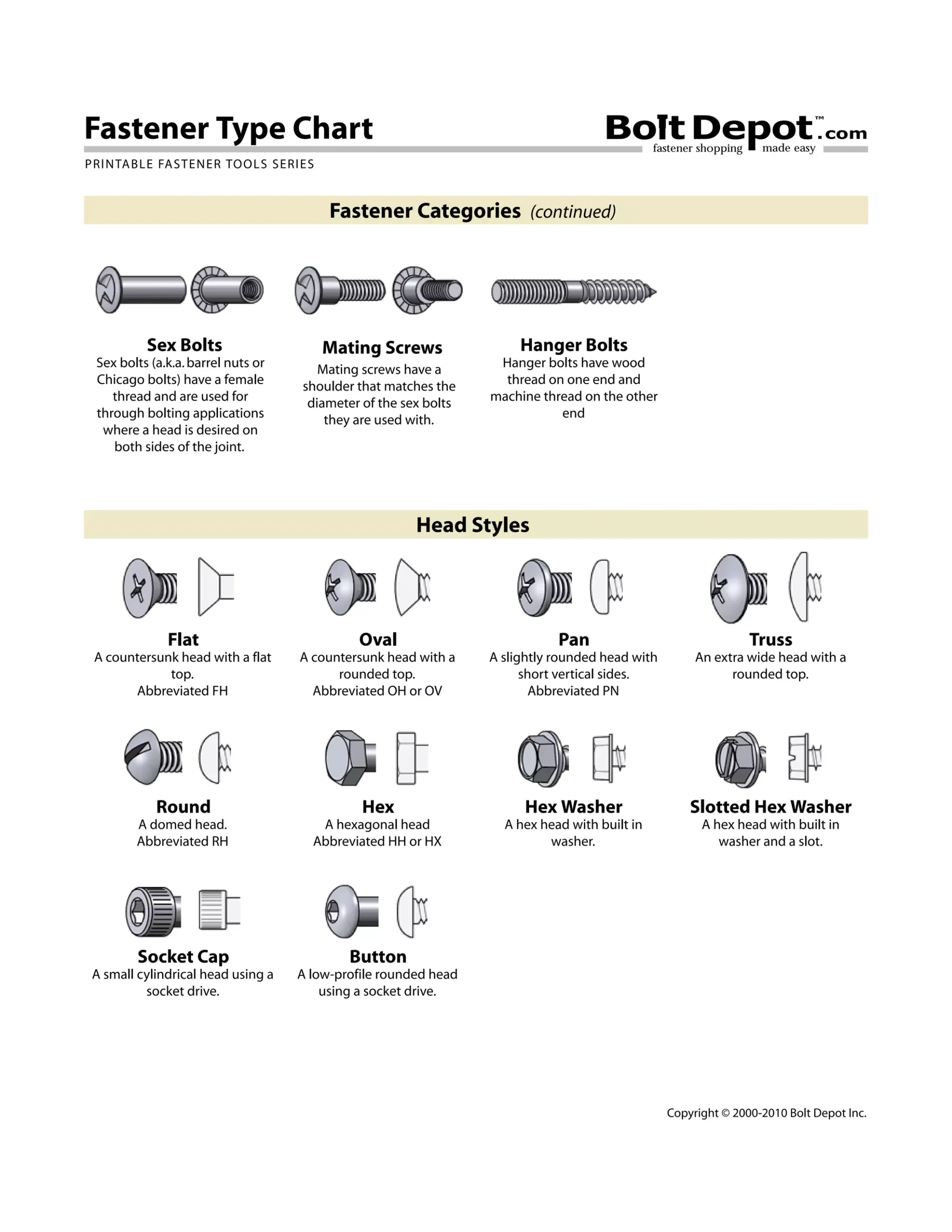 Fastener Type Chart

Bolt Depot™.com
fastener shopping made easy

PRINTABLE FASTENER TOOLS SERIES

Fastener Categories (continued)

Sex Bolts
Sex bolts (a.k.a. barrel nuts or Chicago bolts) have a female thread and are used for through bolting applications where a head is desired on both sides of the joint.

Mating Screws
Mating screws have a shoulder that matches the diameter of the sex bolts they are used with.

Hanger Bolts
Hanger bolts have wood thread on one end and machine thread on the other end

Head Styles

Flat
A countersunk head with a flat top.
Abbreviated FH

Oval
A countersunk head with a rounded top.
Abbreviated OH or OV

Pan
A slightly rounded head with short vertical sides.
Abbreviated PN

Truss
An extra wide head with a rounded top.

Round
A domed head.
Abbreviated RH

Hex
A hexagonal head
Abbreviated HH or HX

Hex Washer
A hex head with built in washer.

Slotted Hex Washer
A hex head with built in washer and a slot.

Socket Cap
A small cylindrical head using a socket drive.

Button
A low-profile rounded head using a socket drive.

Copyright © 2000-2010 Bolt Depot Inc.