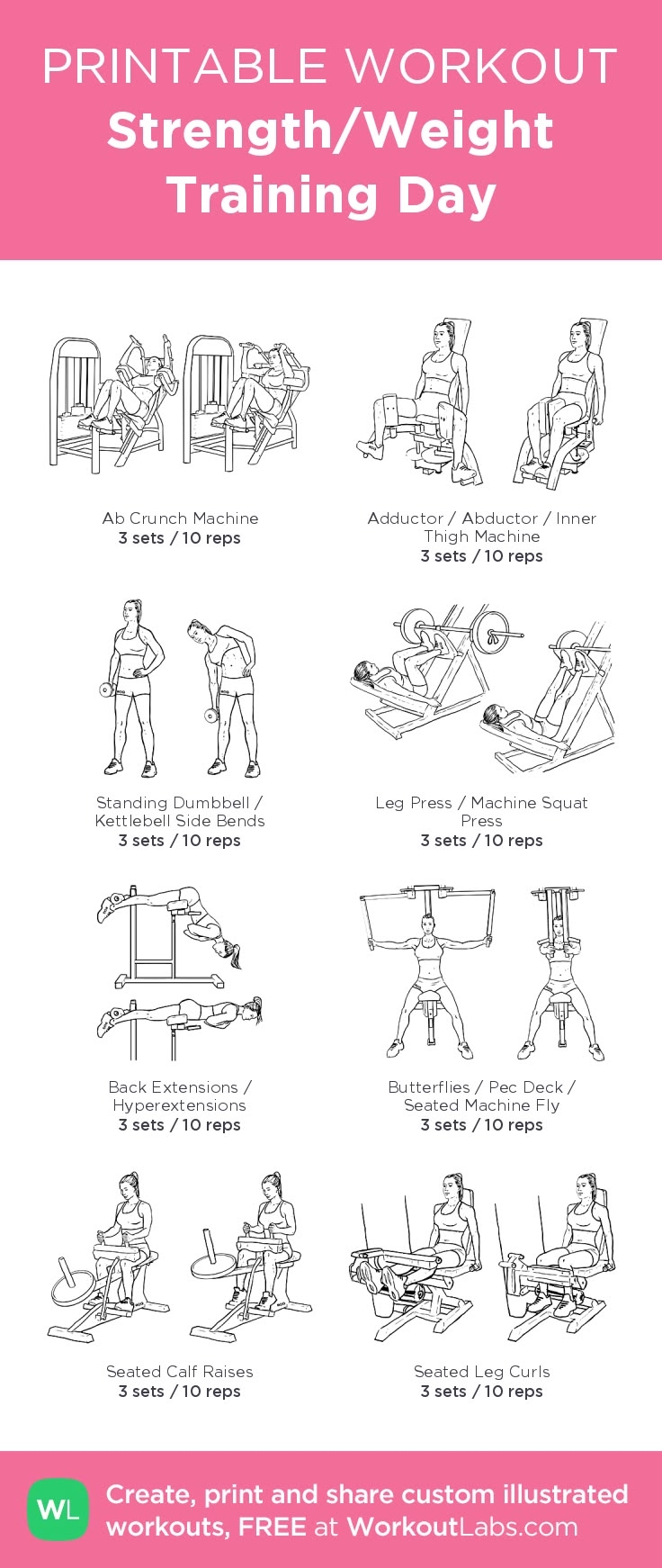 PRINTABLE WORKOUT
Strength/Weight Training Day

Ab Crunch Machine
3 sets / 10 reps

Adductor / Abductor / Inner Thigh Machine
3 sets / 10 reps

Standing Dumbbell / Kettlebell Side Bends
3 sets / 10 reps

Leg Press / Machine Squat Press
3 sets / 10 reps

Back Extensions / Hyperextensions
3 sets / 10 reps

Butterflies / Pec Deck / Seated Machine Fly
3 sets / 10 reps

Seated Calf Raises
3 sets / 10 reps

Seated Leg Curls
3 sets / 10 reps

WL
Create, print and share custom illustrated workouts, FREE at WorkoutLabs.com