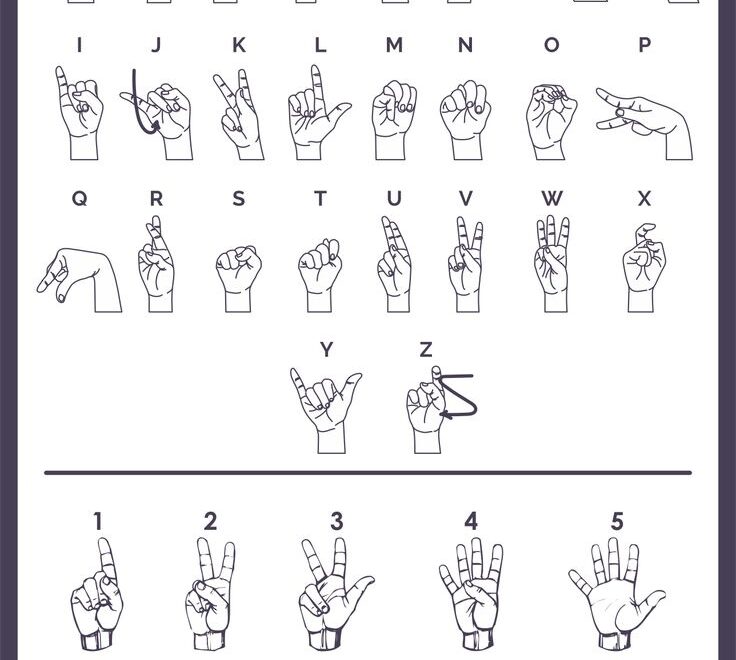 I J K L M N O P

Q R S T U V W X

Y Z

1 2 3 4 5