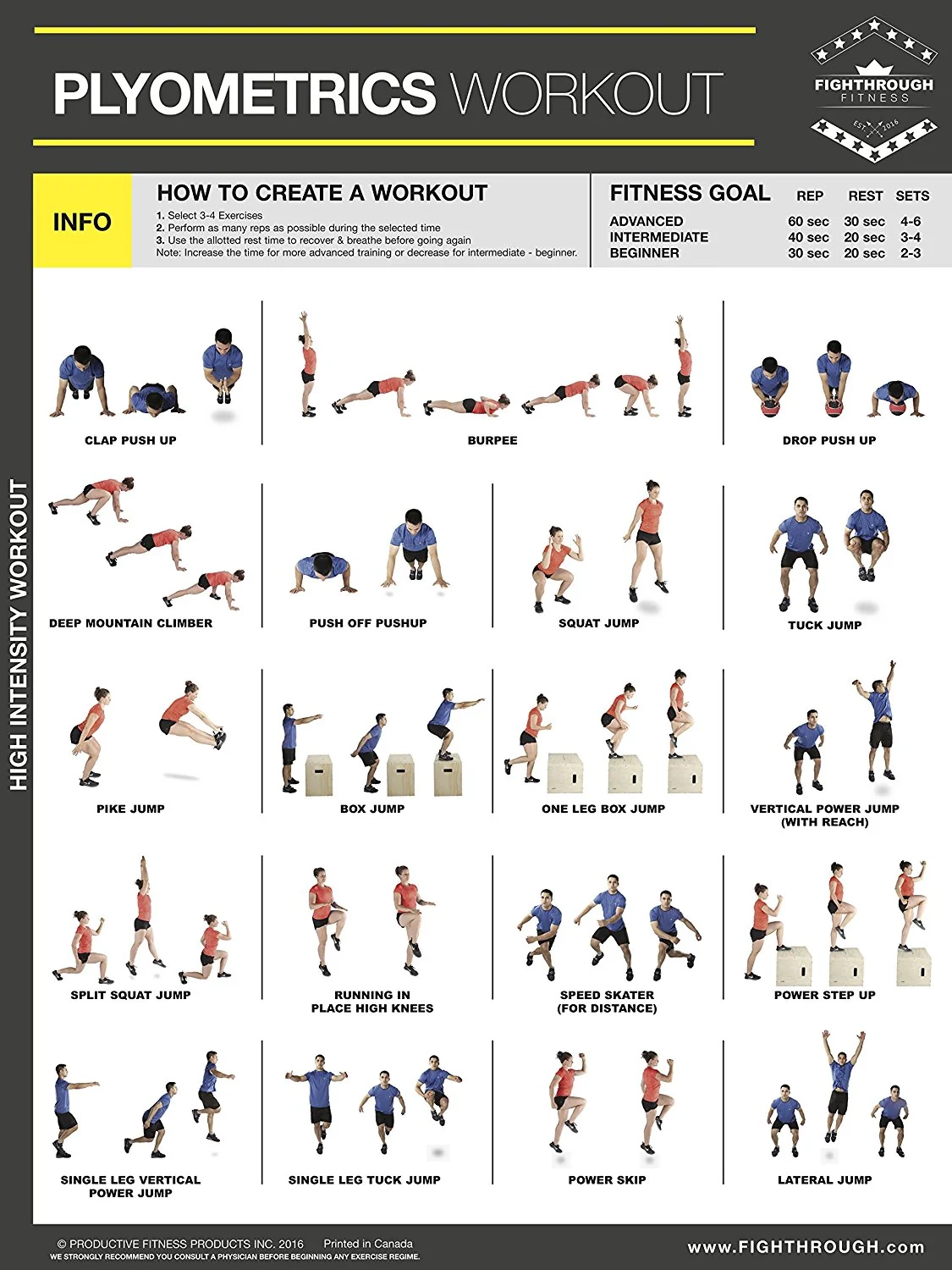 PLYOMETRICS WORKOUT

FIGHTHROUGH FITNESS
EST 2016

INFO

HOW TO CREATE A WORKOUT
1. Select 3-4 Exercises
2. Perform as many reps as possible during the selected time
3. Use the allotted rest time to recover & breathe before going again
Note: Increase the time for more advanced training or decrease for intermediate - beginner.

| FITNESS GOAL | REP | REST | SETS |
|---|---|---|---|
| ADVANCED | 60 sec | 30 sec | 4-6 |
| INTERMEDIATE | 40 sec | 20 sec | 3-4 |
| BEGINNER | 30 sec | 20 sec | 2-3 |

HIGH INTENSITY WORKOUT

CLAP PUSH UP
BURPEE
DROP PUSH UP
DEEP MOUNTAIN CLIMBER
PUSH OFF PUSHUP
SQUAT JUMP
TUCK JUMP
PIKE JUMP
BOX JUMP
ONE LEG BOX JUMP
VERTICAL POWER JUMP (WITH REACH)
SPLIT SQUAT JUMP
RUNNING IN PLACE HIGH KNEES
SPEED SKATER (FOR DISTANCE)
POWER STEP UP
SINGLE LEG VERTICAL POWER JUMP
SINGLE LEG TUCK JUMP
POWER SKIP
LATERAL JUMP

© PRODUCTIVE FITNESS PRODUCTS INC. 2016 Printed in Canada
WE STRONGLY RECOMMEND YOU CONSULT A PHYSICIAN BEFORE BEGINNING ANY EXERCISE REGIME.
www.FIGHTHROUGH.com