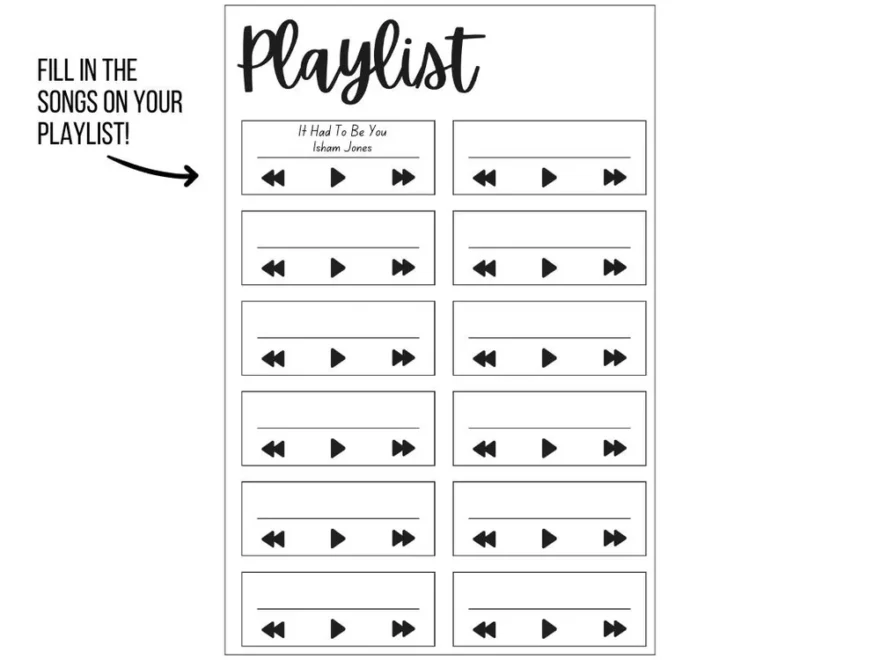 FILL IN THE SONGS ON YOUR PLAYLIST!

Playlist

It Had To Be You
Isham Jones