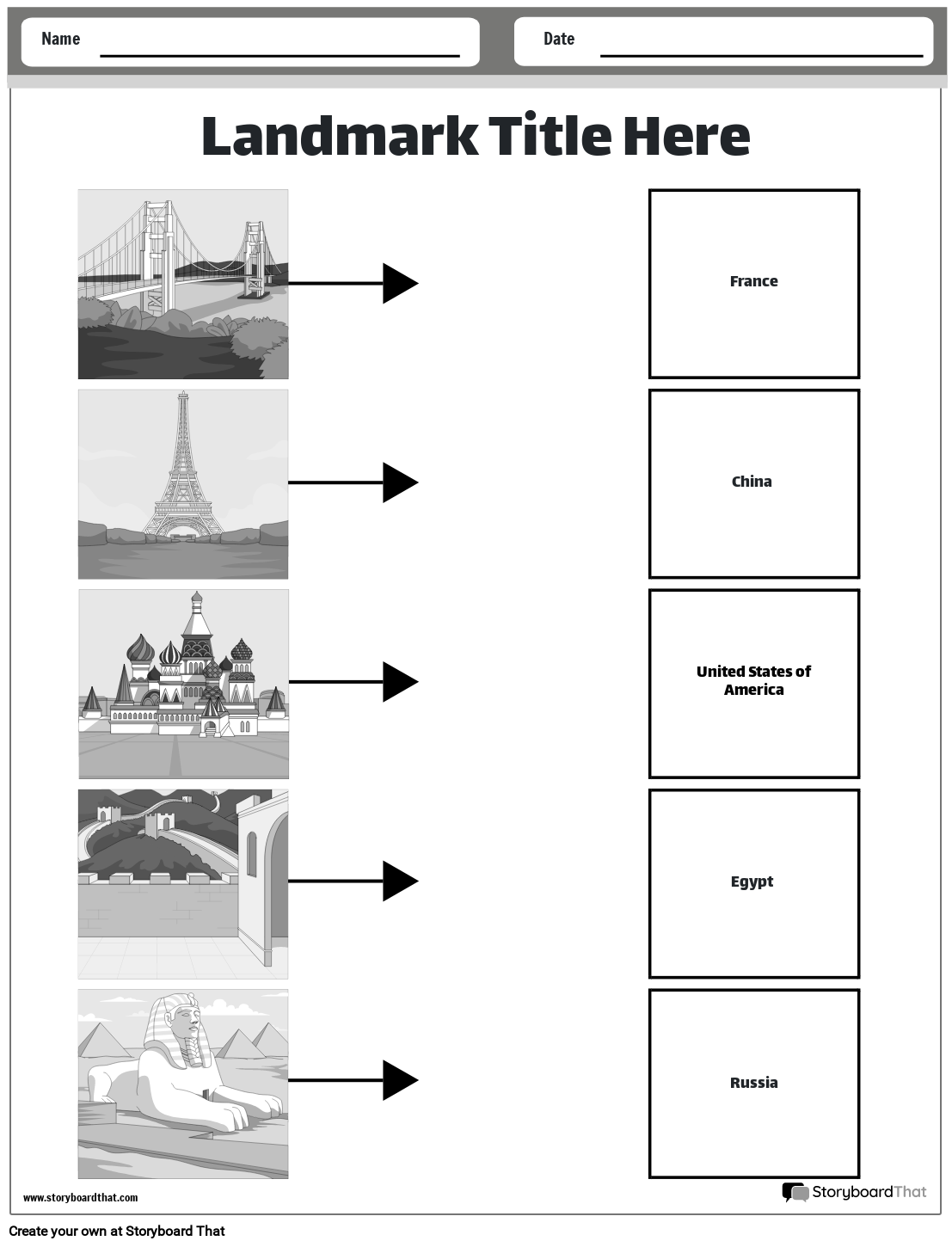 Name

Date

Landmark Title Here

France

China

United States of America

Egypt

Russia

www.storyboardthat.com

StoryboardThat

Create your own at Storyboard That