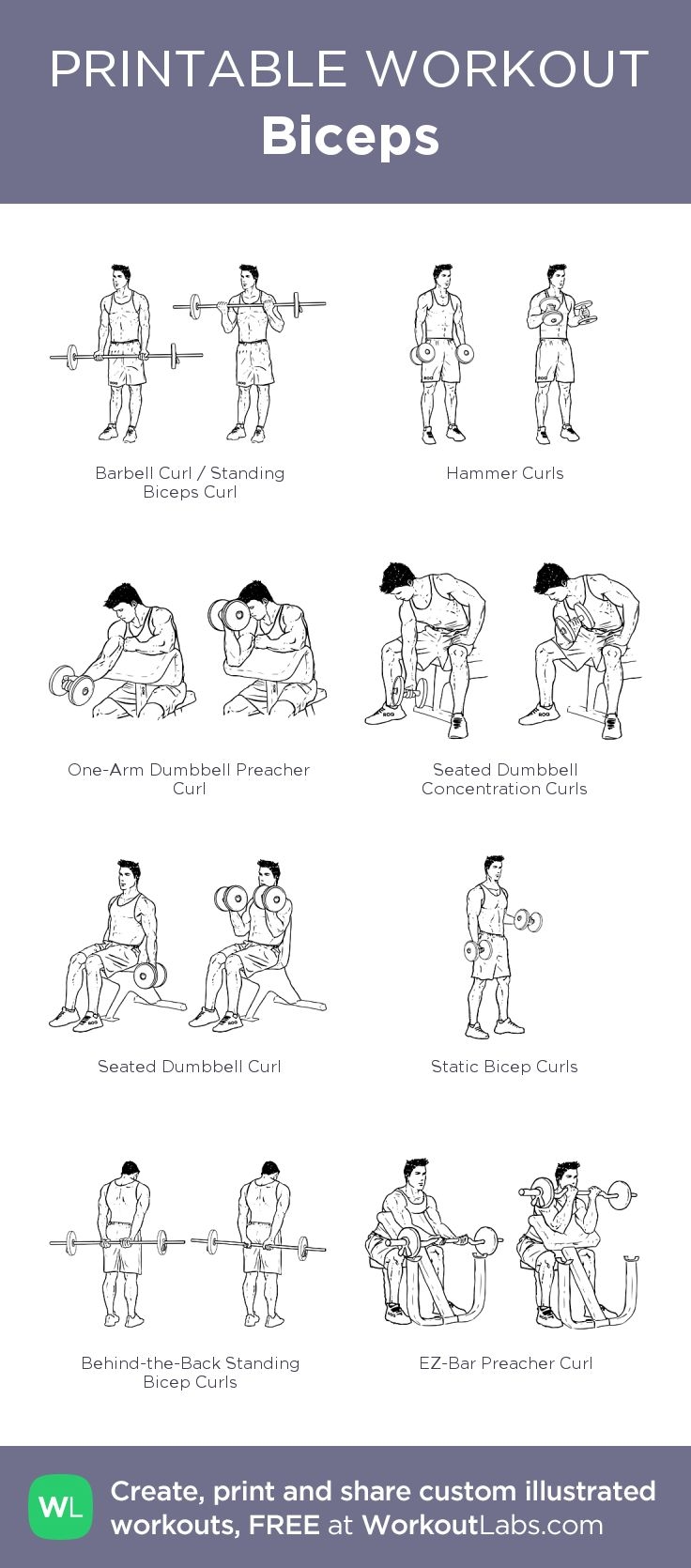 PRINTABLE WORKOUT
Biceps

Barbell Curl / Standing Biceps Curl

Hammer Curls

One-Arm Dumbbell Preacher Curl

Seated Dumbbell Concentration Curls

Seated Dumbbell Curl

Static Bicep Curls

Behind-the-Back Standing Bicep Curls

EZ-Bar Preacher Curl

WL Create, print and share custom illustrated workouts, FREE at WorkoutLabs.com