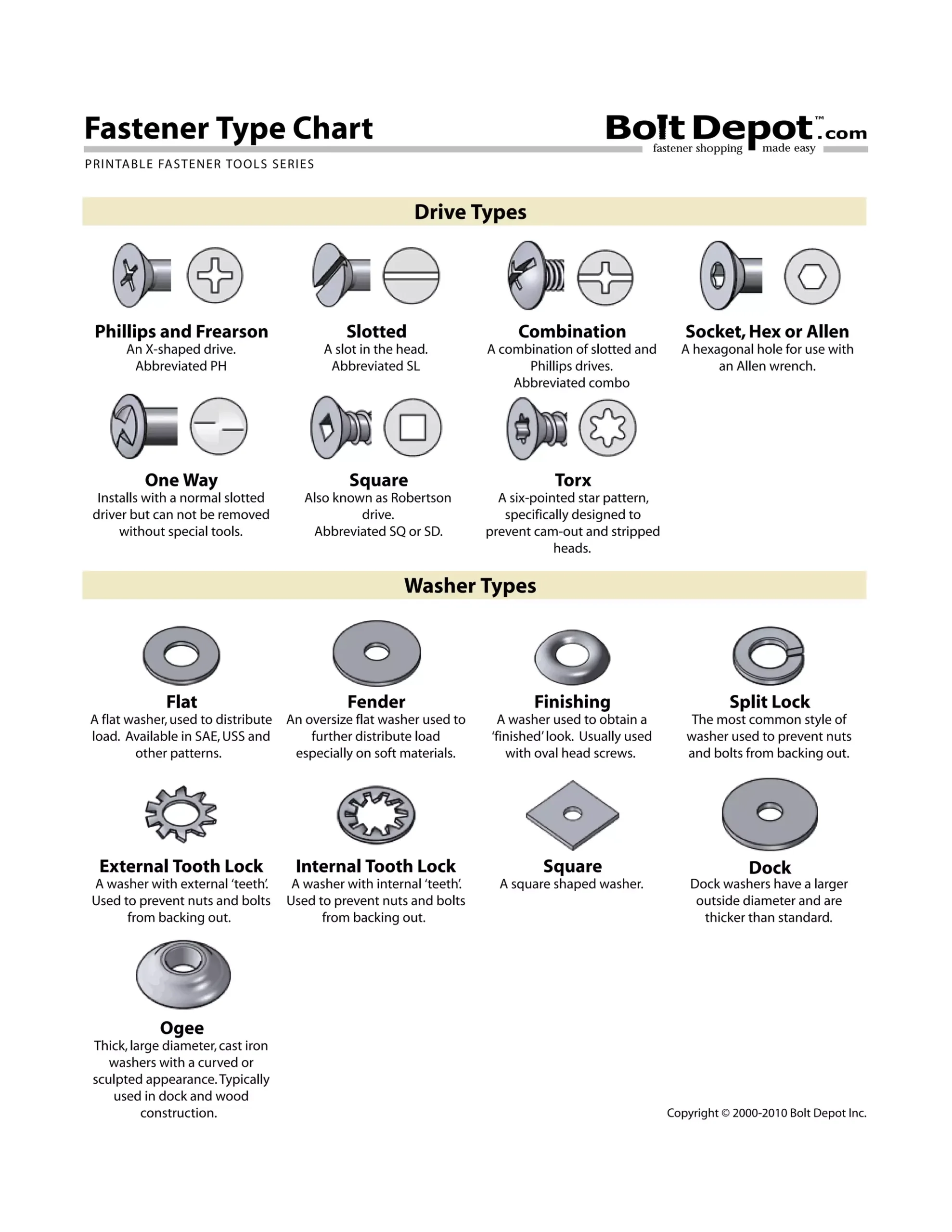 Fastener Type Chart

Bolt Depot™.com
fastener shopping made easy

PRINTABLE FASTENER TOOLS SERIES

Drive Types

Phillips and Frearson
An X-shaped drive.
Abbreviated PH

Slotted
A slot in the head.
Abbreviated SL

Combination
A combination of slotted and Phillips drives.
Abbreviated combo

Socket, Hex or Allen
A hexagonal hole for use with an Allen wrench.

One Way
Installs with a normal slotted driver but can not be removed without special tools.

Square
Also known as Robertson drive.
Abbreviated SQ or SD.

Torx
A six-pointed star pattern, specifically designed to prevent cam-out and stripped heads.

Washer Types

Flat
A flat washer, used to distribute load. Available in SAE, USS and other patterns.

Fender
An oversize flat washer used to further distribute load especially on soft materials.

Finishing
A washer used to obtain a 'finished' look. Usually used with oval head screws.

Split Lock
The most common style of washer used to prevent nuts and bolts from backing out.

External Tooth Lock
A washer with external 'teeth'. Used to prevent nuts and bolts from backing out.

Internal Tooth Lock
A washer with internal 'teeth'. Used to prevent nuts and bolts from backing out.

Square
A square shaped washer.

Dock
Dock washers have a larger outside diameter and are thicker than standard.

Ogee
Thick, large diameter, cast iron washers with a curved or sculpted appearance. Typically used in dock and wood construction.

Copyright © 2000-2010 Bolt Depot Inc.