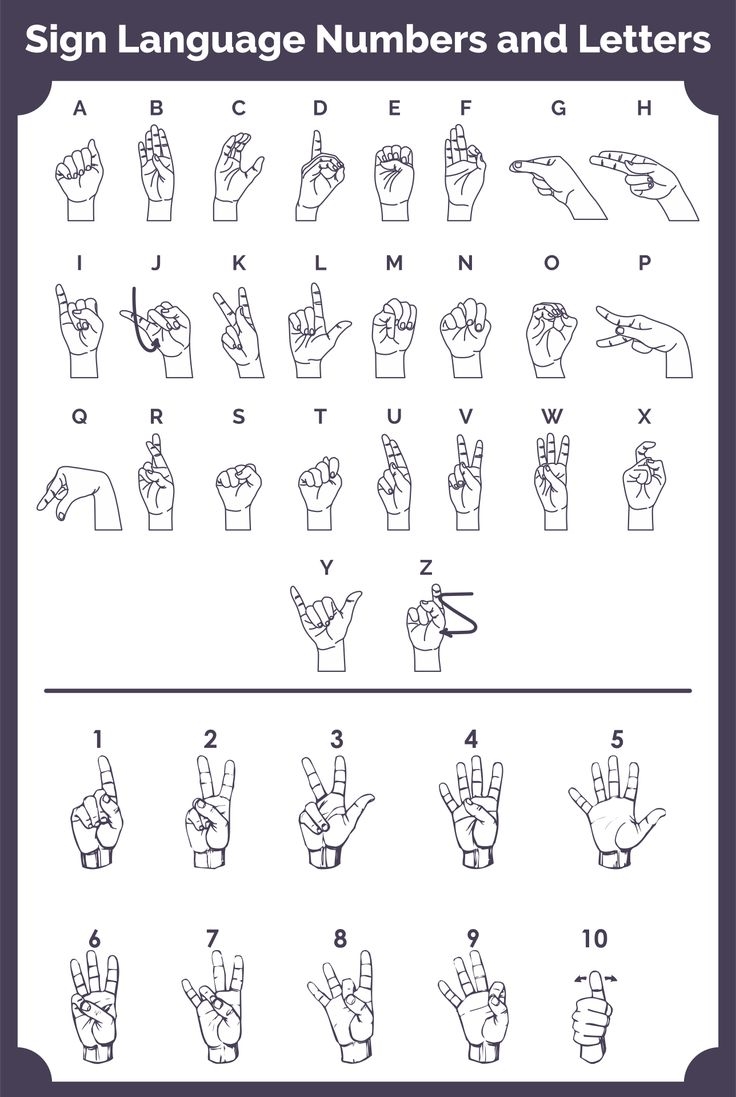 Sign Language Numbers and Letters

A B C D E F G H

I J K L M N O P

Q R S T U V W X

Y Z

1 2 3 4 5

6 7 8 9 10